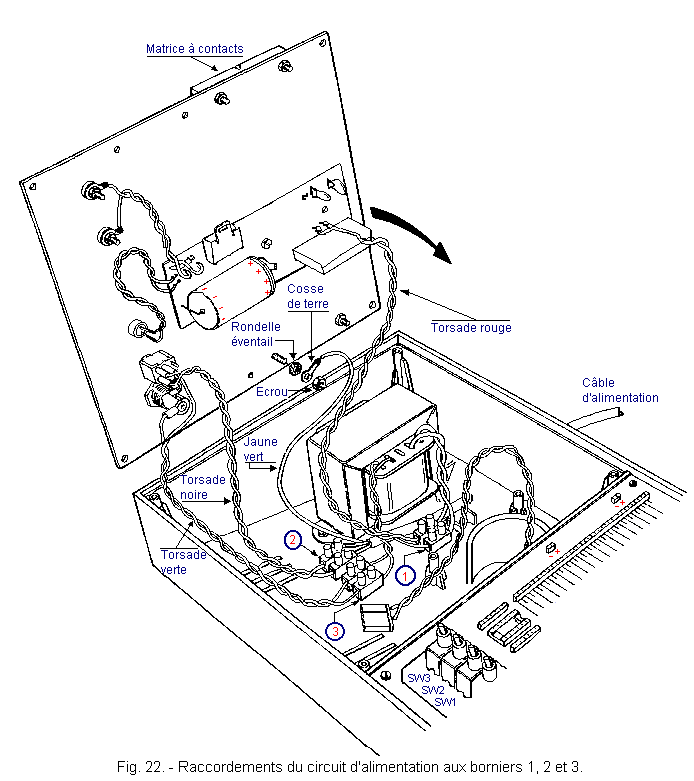 Matrice à contacts

Cosse de terre

Rondelle éventail

Torsade rouge

Ecrou

Câble d'alimentation

Jaune vert

Torsade noire

Torsade verte

2

1

3

SW3
SW2
SW1

Fig. 22. - Raccordements du circuit d'alimentation aux borniers 1, 2 et 3.