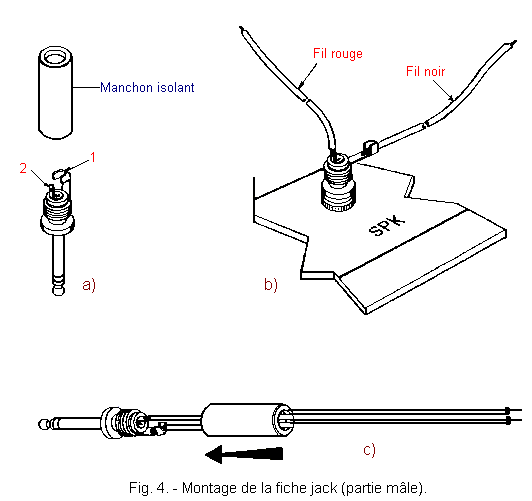 Manchon isolant

2

1

a)

Fil rouge

Fil noir

SPK

b)

c)

Fig. 4. - Montage de la fiche jack (partie mâle).